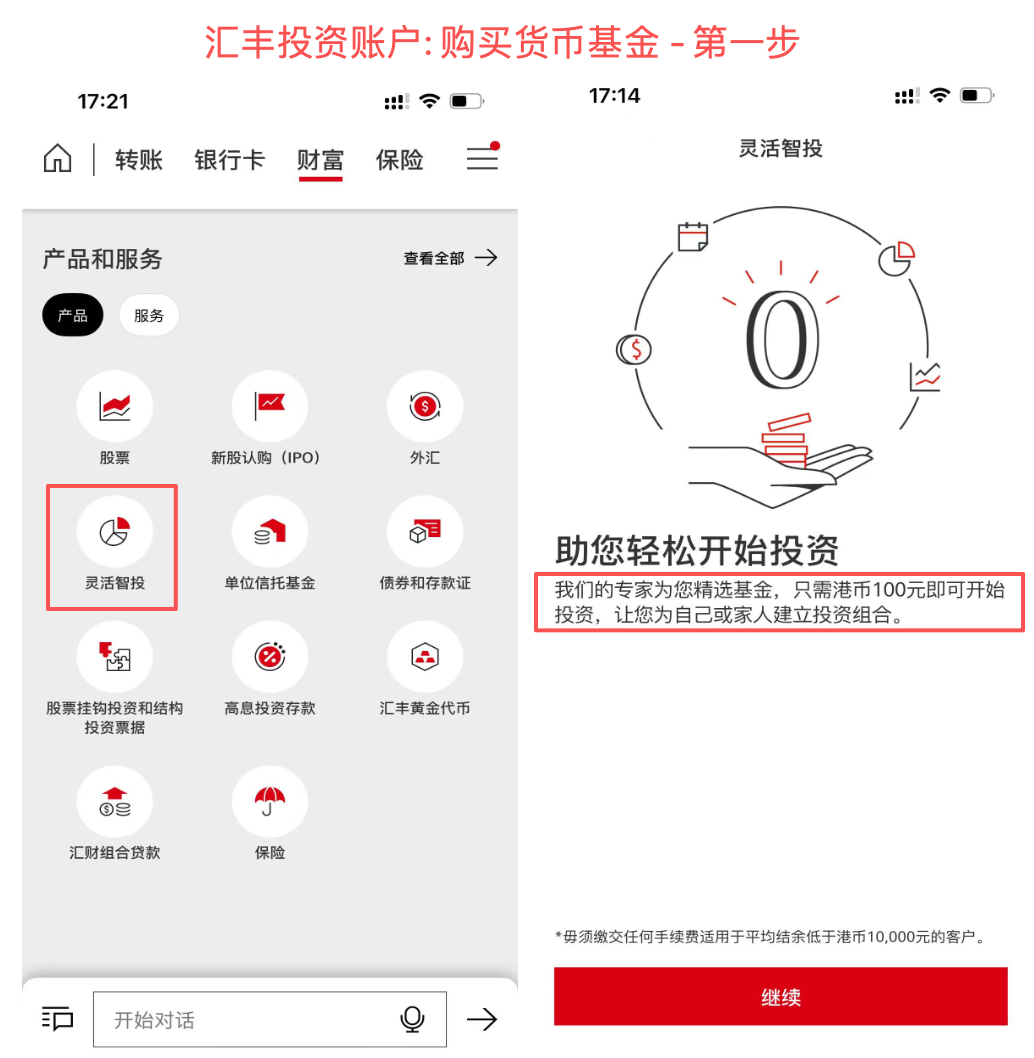 汇丰投资账户: 购买货币基金 - 第一步

17:21

转账 银行卡 财富 保险

产品和服务

查看全部

产品 服务

股票

新股认购（IPO）

外汇

灵活智投

单位信托基金

债券和存款证

股票挂钩投资和结构投资票据

高息投资存款

汇丰黄金代币

汇财组合贷款

保险

开始对话

17:14

灵活智投

0

助您轻松开始投资

我们的专家为您精选基金，只需港币100元即可开始投资，让您为自己或家人建立投资组合。

*毋须缴交任何手续费适用于平均结余低于港币10,000元的客户。

继续