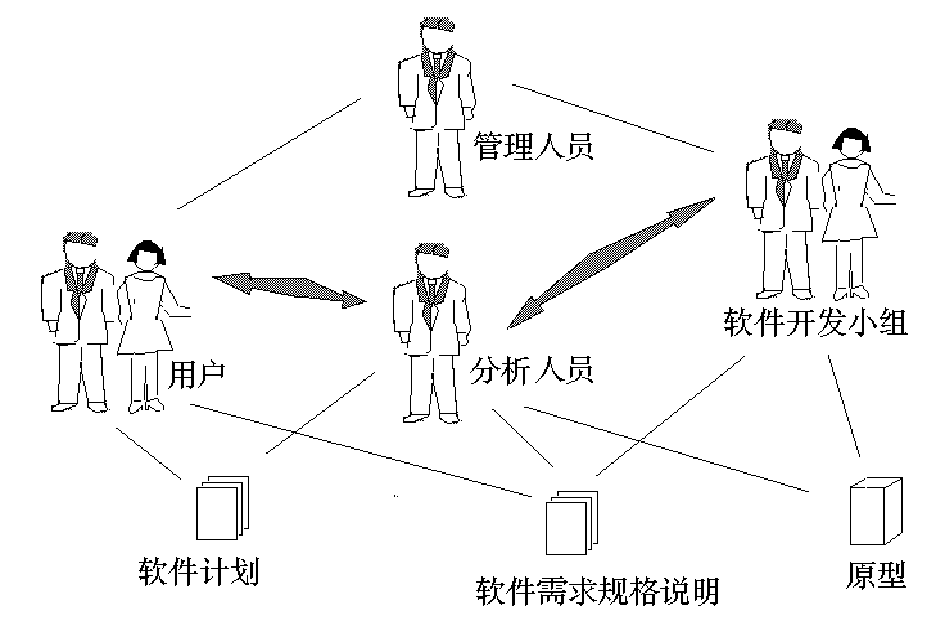 管理人员

软件开发小组

用户

分析人员

软件计划

软件需求规格说明

原型