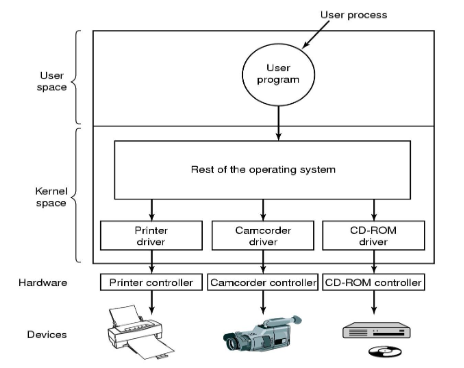 User process

User space

User program

Kernel space

Rest of the operating system

Printer driver

Camcorder driver

CD-ROM driver

Hardware

Printer controller

Camcorder controller

CD-ROM controller

Devices